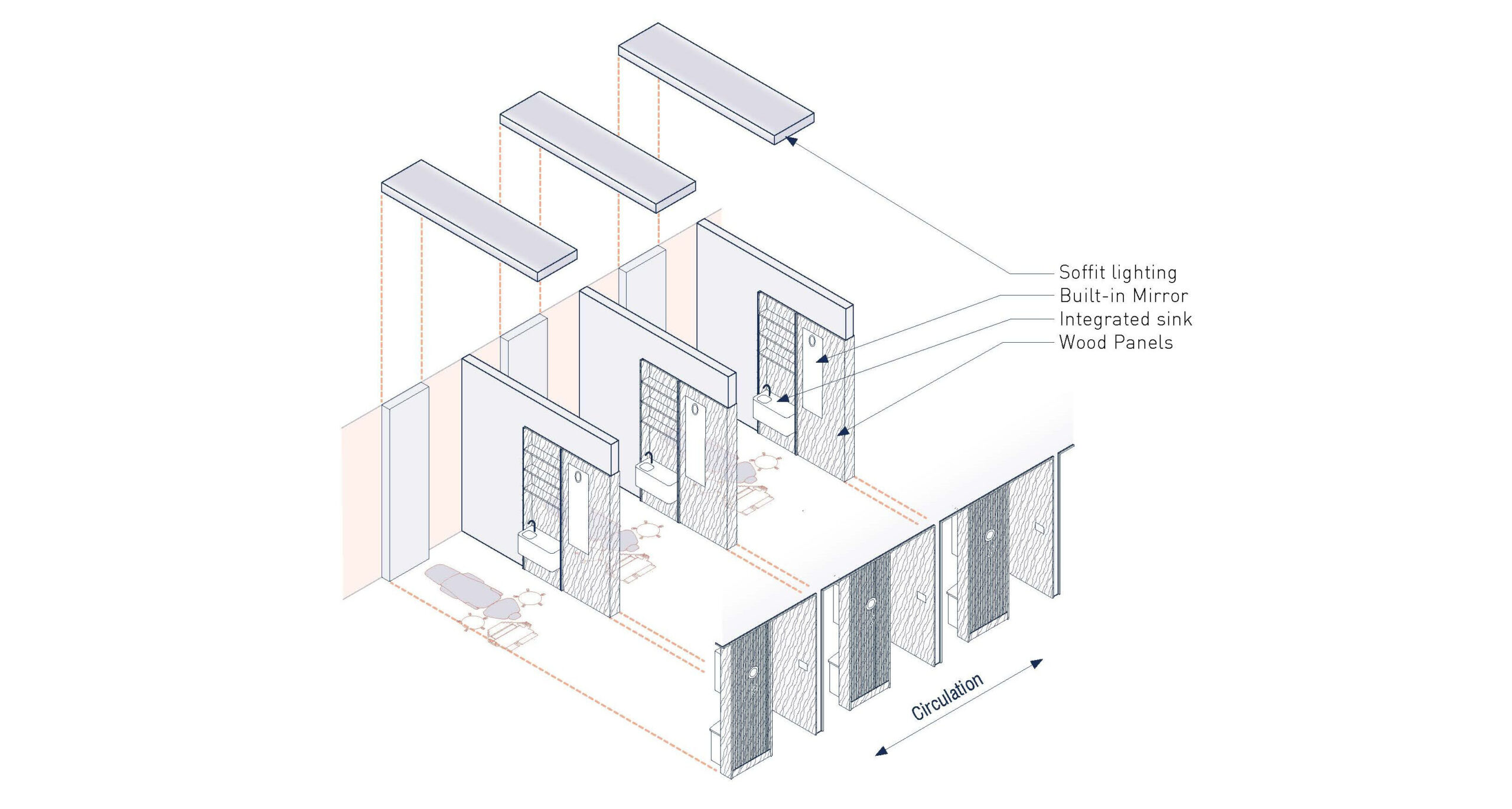 Soffit lighting
Built-in Mirror
Integrated sink
Wood Panels

Circulation